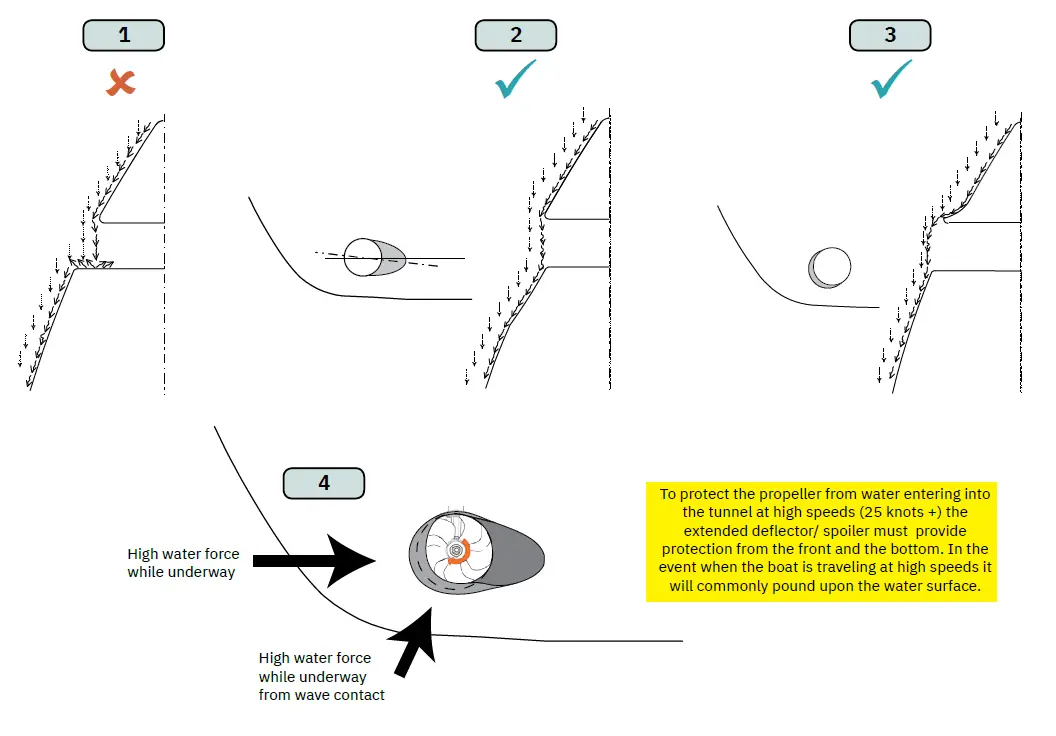 1

2

3

4

High water force while underway

High water force while underway from wave contact

To protect the propeller from water entering into the tunnel at high speeds (25 knots +) the extended deflector/ spoiler must provide protection from the front and the bottom. In the event when the boat is traveling at high speeds it will commonly pound upon the water surface.