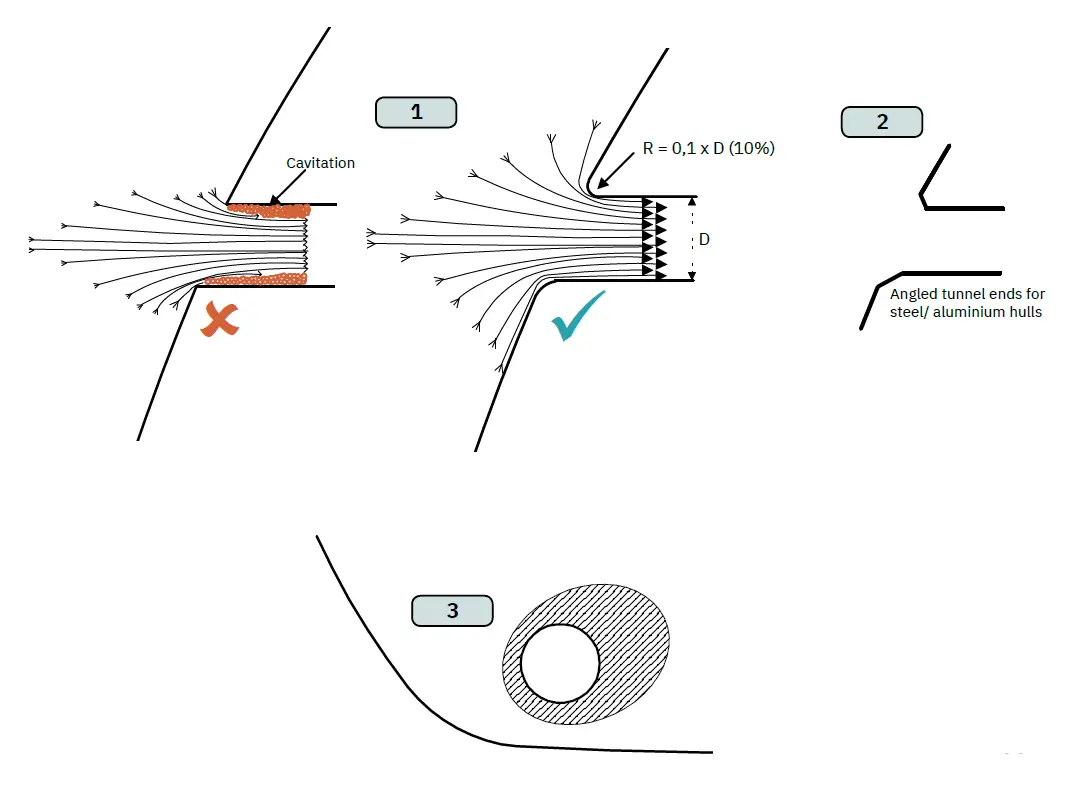 1

Cavitation

R = 0,1 x D (10%)

D

2

Angled tunnel ends for steel/ aluminium hulls

3