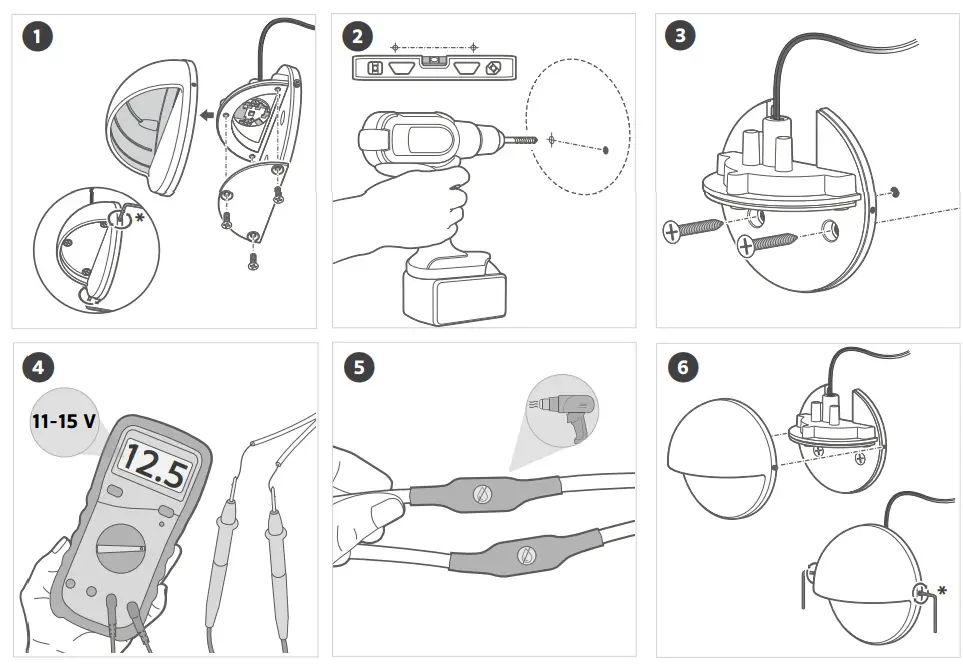 1

*

2

3

4

11-15 V

12.5

5

6

*