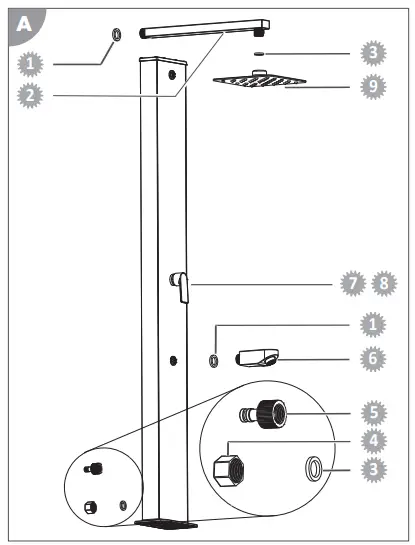 A

1

2

3

9

7 8

1

6

5

4

3