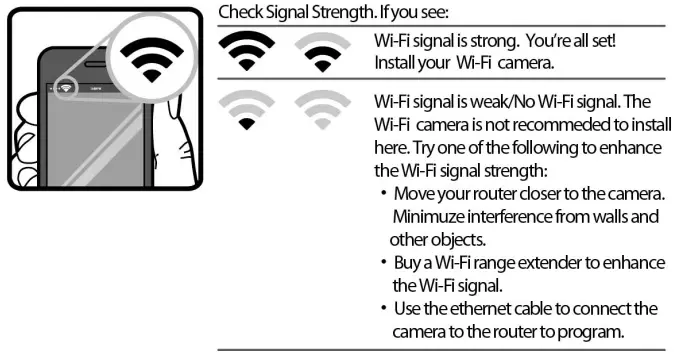 Check Signal Strength. If you see:

Wi-Fi signal is strong. You're all set! Install your Wi-Fi camera.

Wi-Fi signal is weak/No Wi-Fi signal. The Wi-Fi camera is not recommeded to install here. Try one of the following to enhance the Wi-Fi signal strength:

• Move your router closer to the camera. Minimuze interference from walls and other objects.
• Buy a Wi-Fi range extender to enhance the Wi-Fi signal.
• Use the ethernet cable to connect the camera to the router to program.