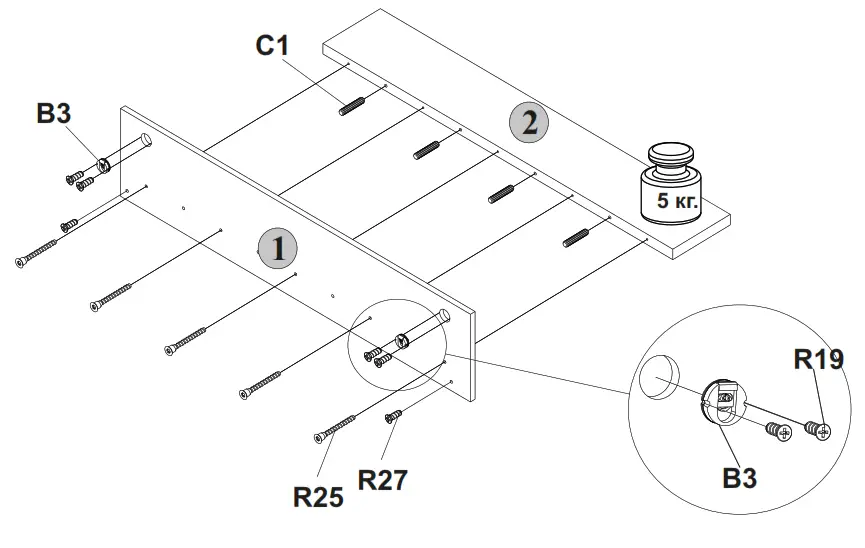 C1
B3
2
5 кг.
1
R19
B3
R27
R25