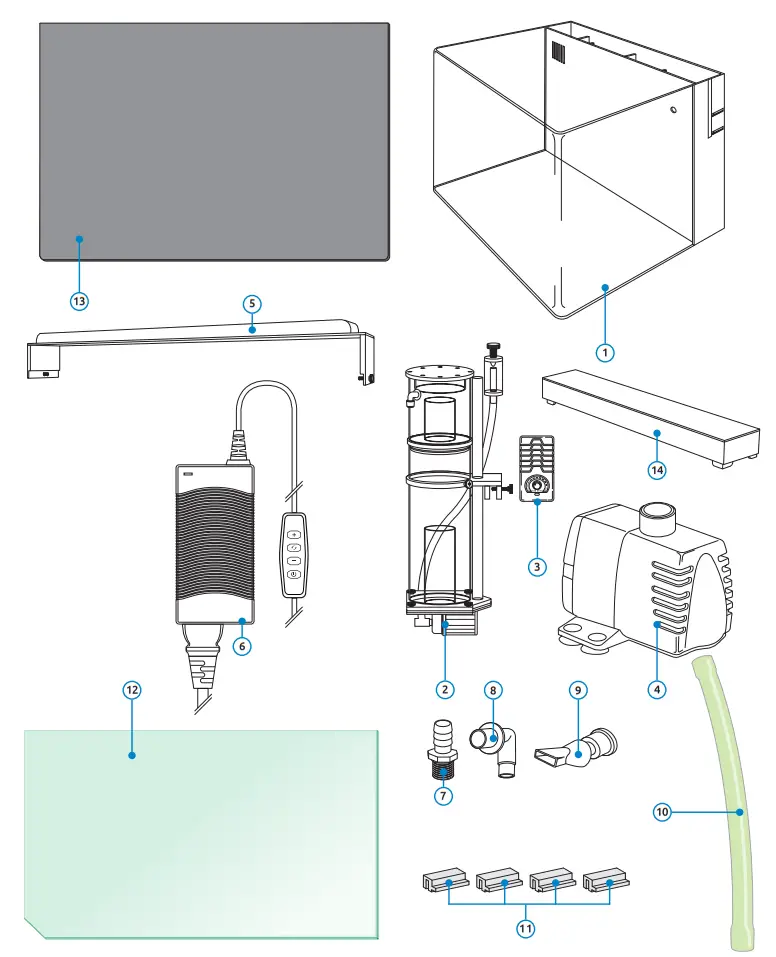 13
5
1
14
3
6
2
4
12
8
9
7
10
11