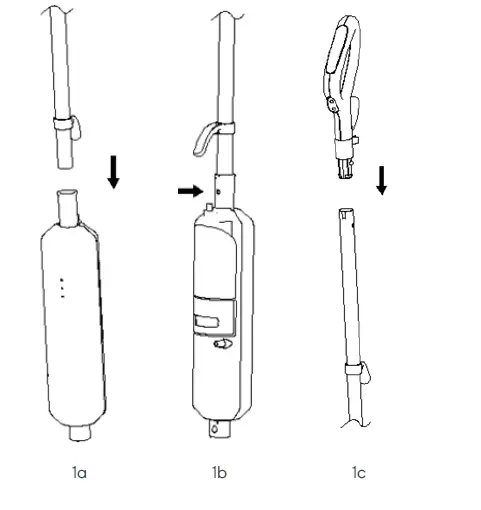 1a

1b

1c