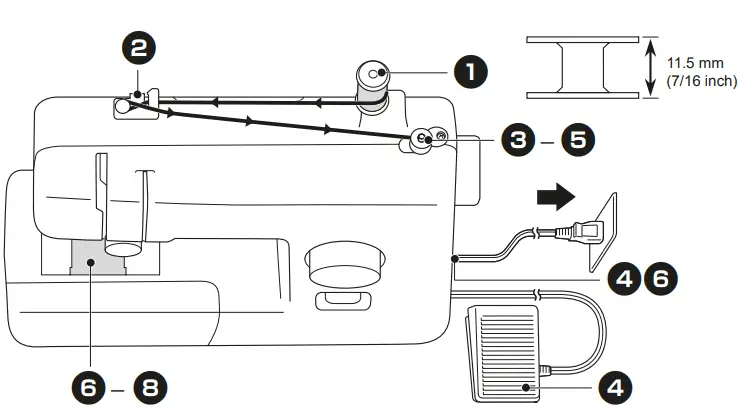 2

1

11.5 mm
(7/16 inch)

3 – 5

4 6

6 – 8

4