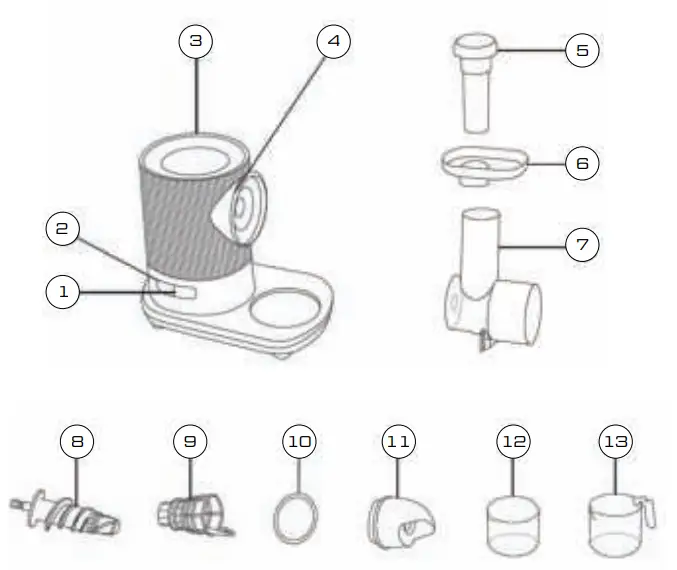 3
4
5
6
2
7
1
8
9
10
11
12
13