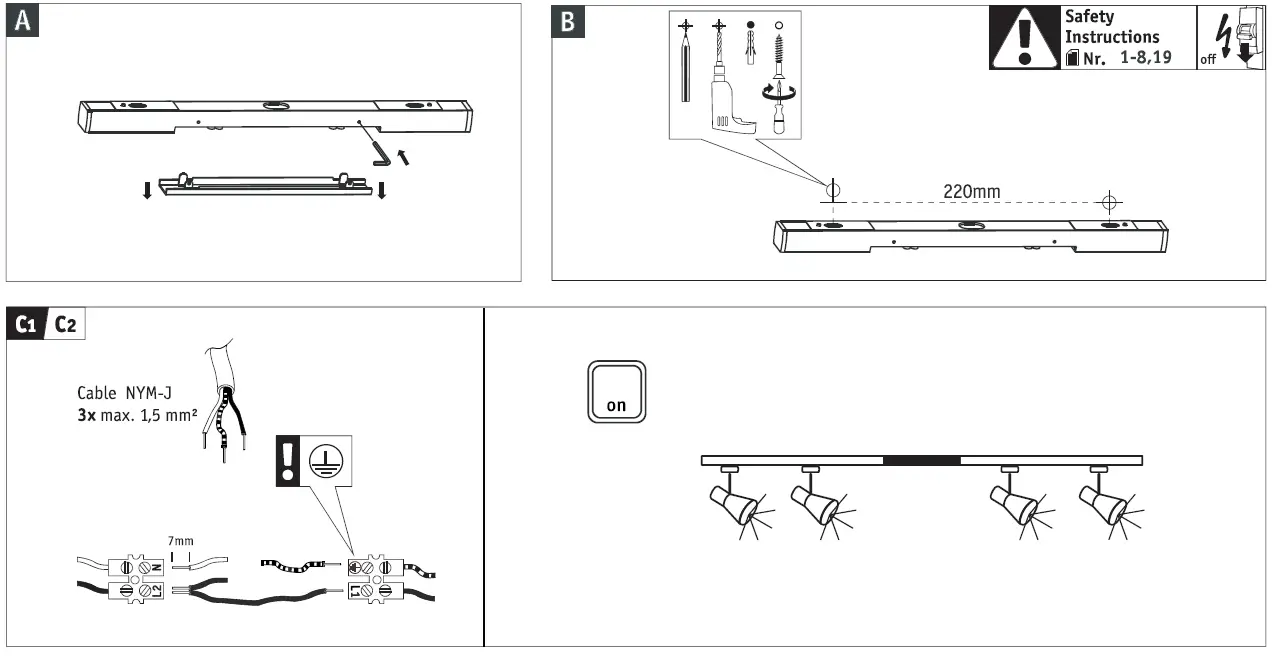 A

B

Safety Instructions
Nr. 1-8,19

off

220mm

C1 C2

Cable NYM-J
3x max. 1,5 mm²

7mm

N
L2
L1

on