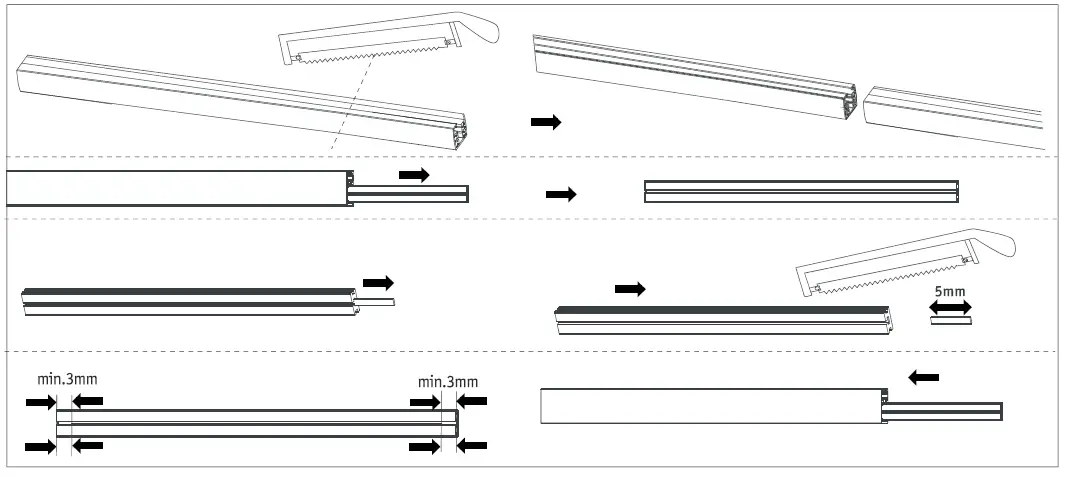 5mm

min.3mm

min.3mm