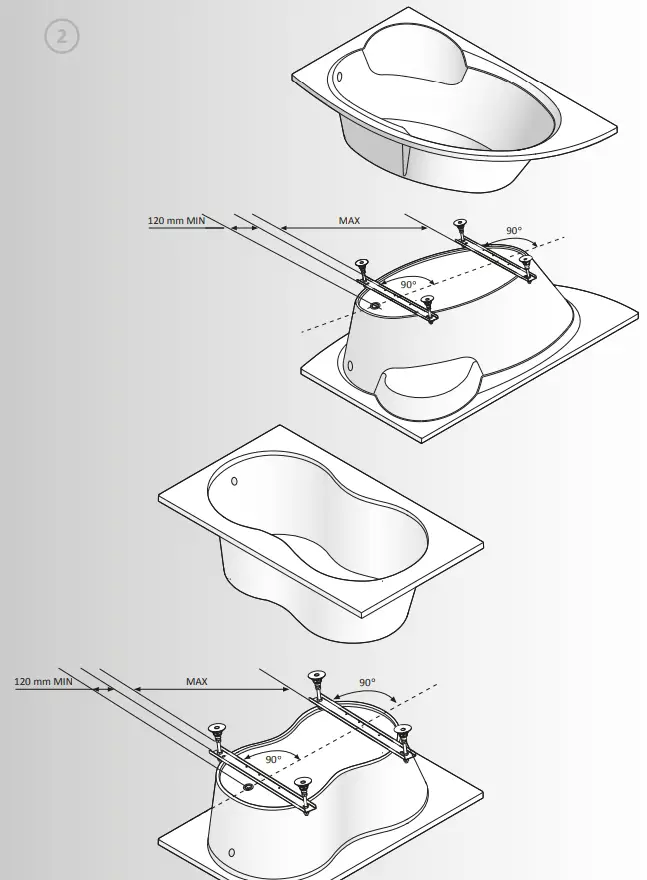 2

120 mm MIN

MAX

90°

90°

120 mm MIN

MAX

90°

90°