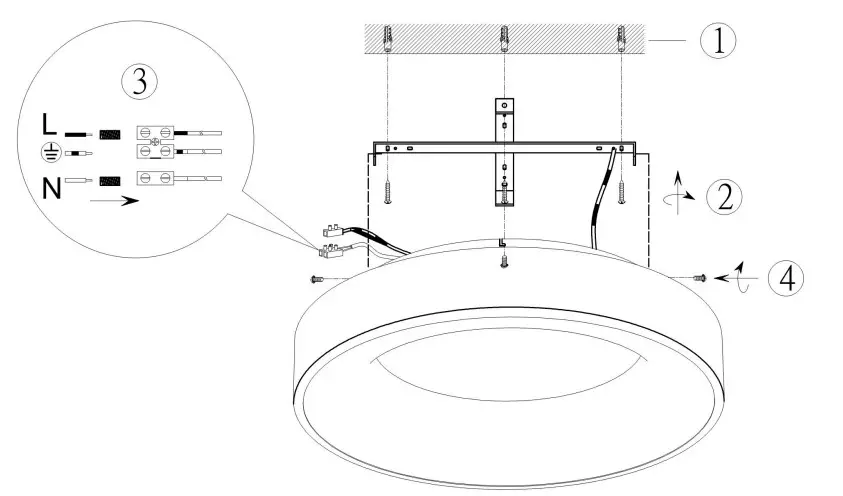 ③
L
N
①
②
④