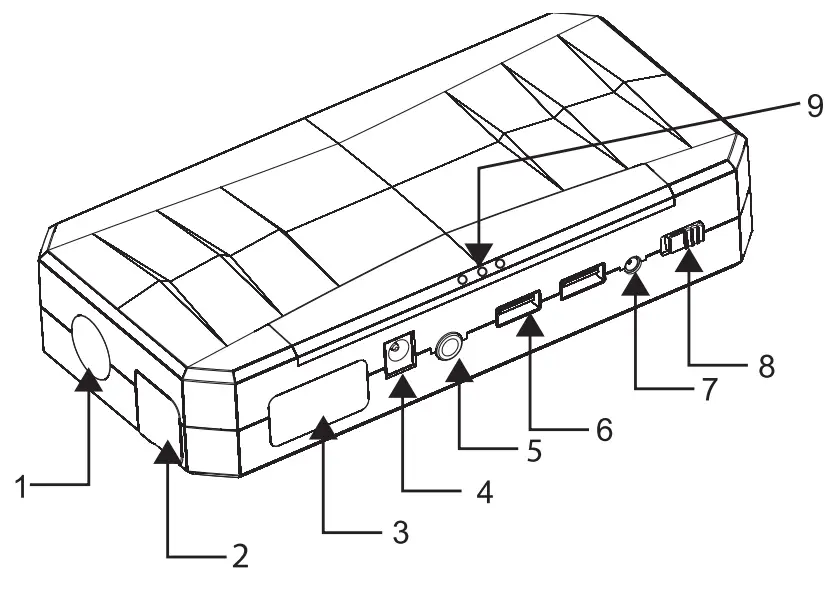 9
8
7
6
5
4
3
2
1