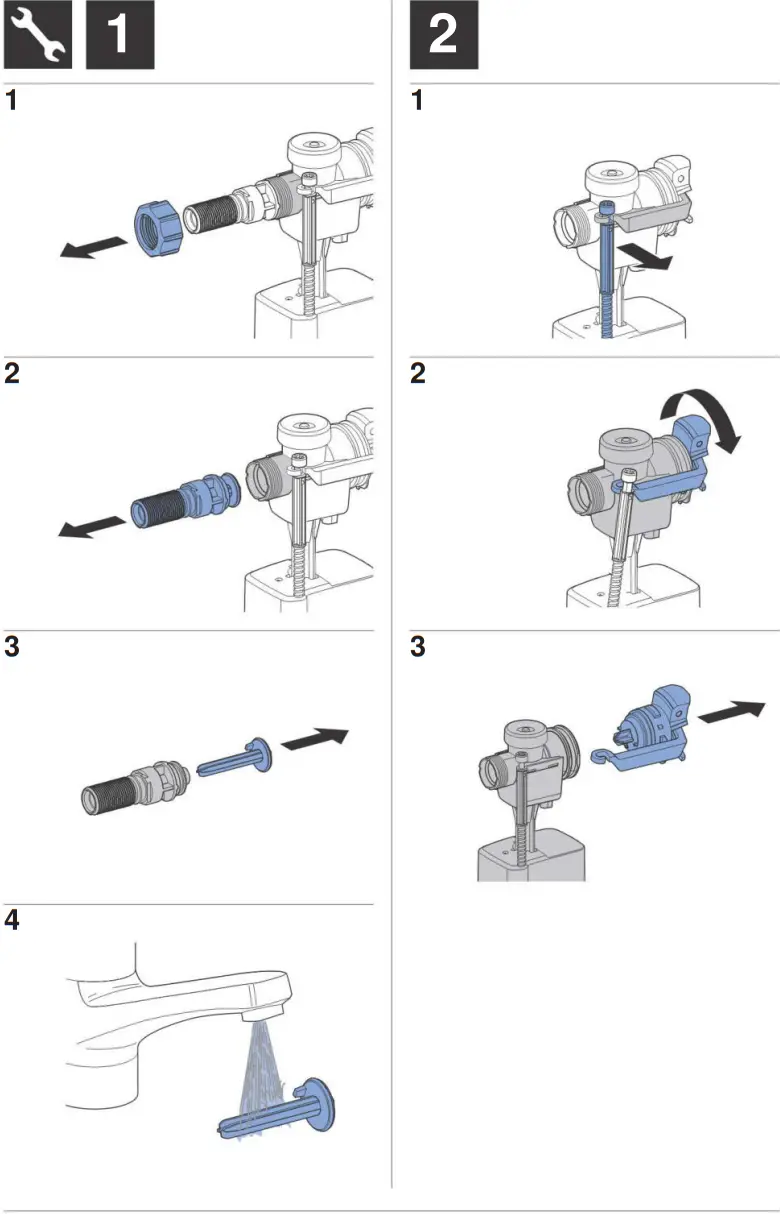 1

1

2

3

4

2

1

2

3