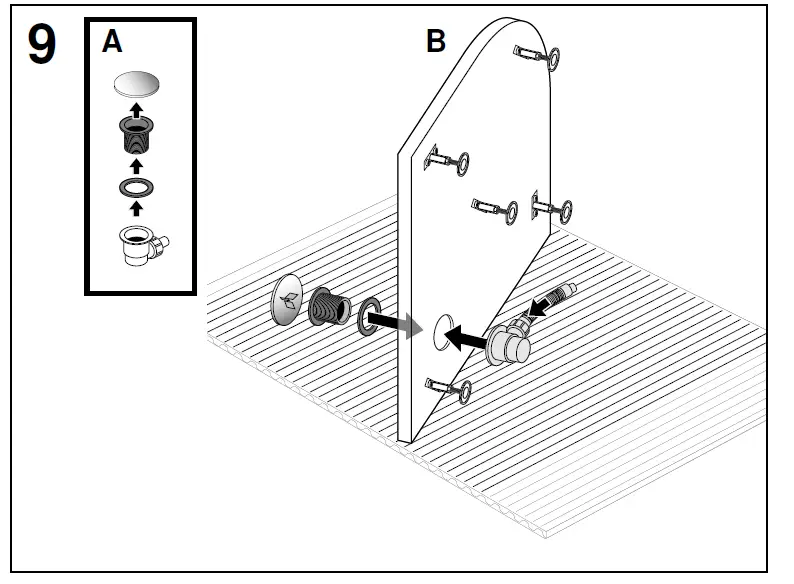 9

A

B