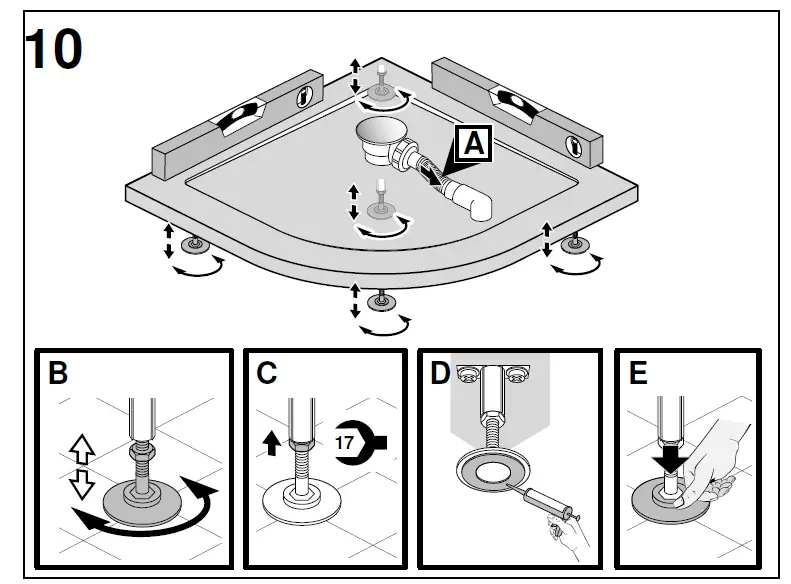 10

A

B

C

17

D

E