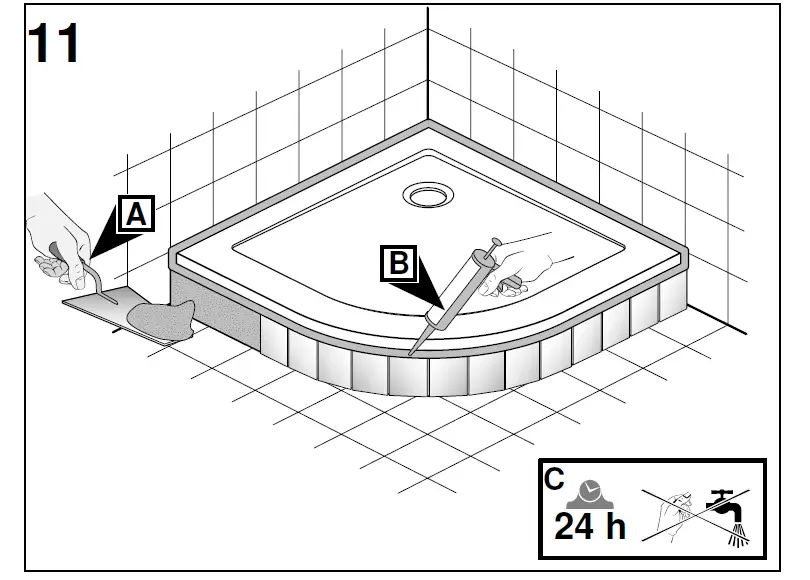 11

A

B

C

24 h