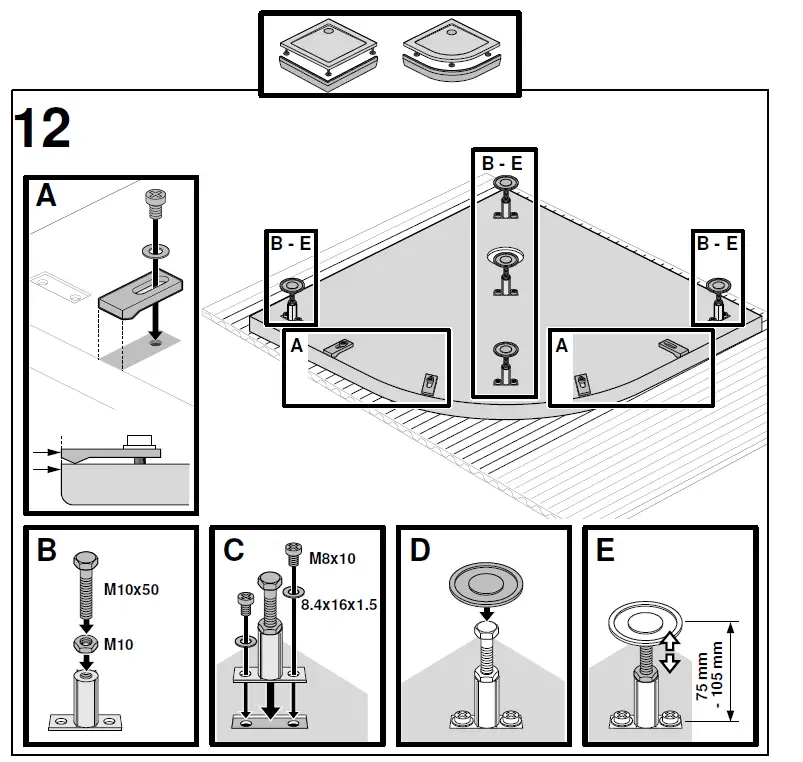 12

A

B - E

B - E

B - E

A

A

B

M10x50

M10

C

M8x10

8.4x16x1.5

D

E

75 mm - 105 mm