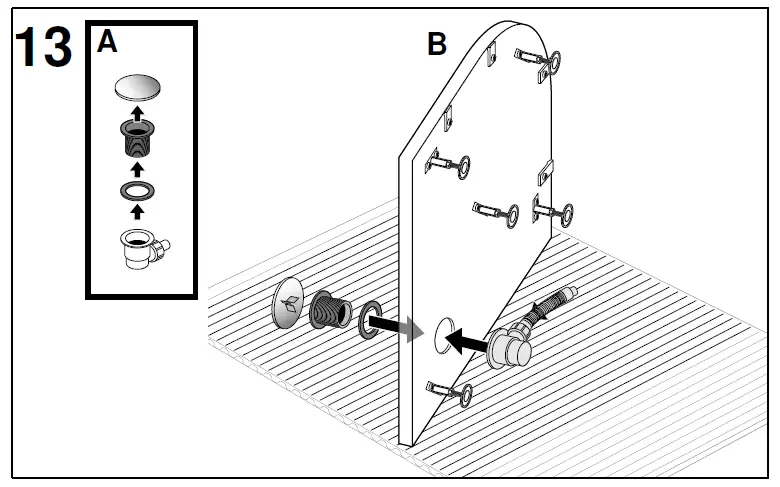 13 A

B