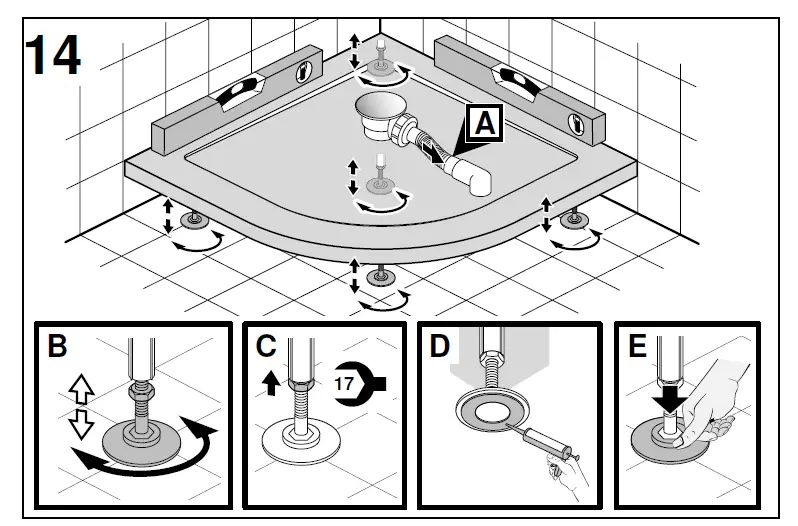 14

A

B

C

17

D

E