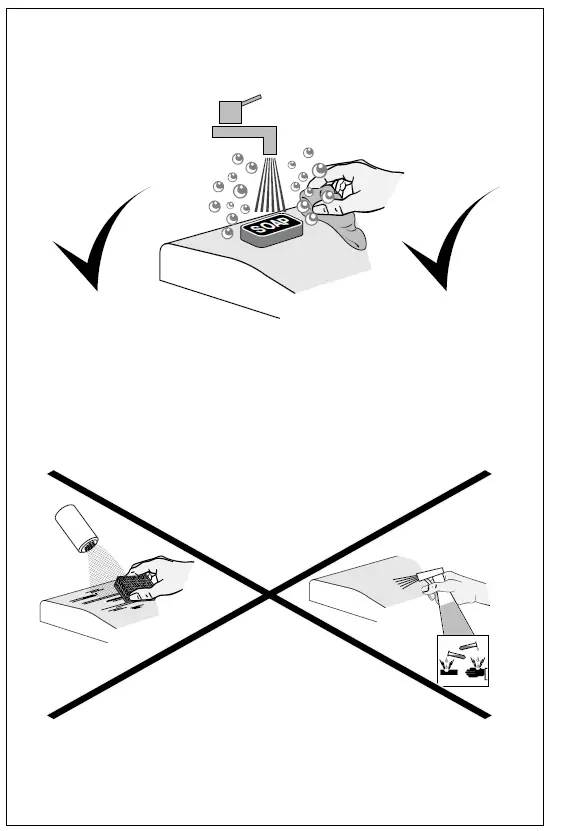 SOAP