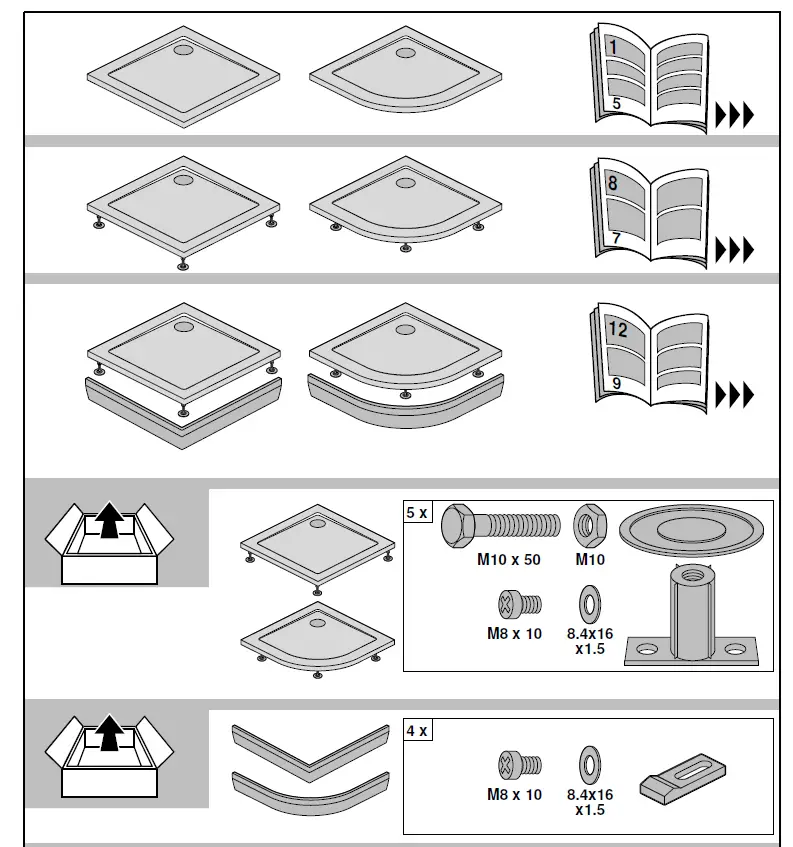 1
5

8
7

12
9

5 x
M10 x 50
M10
M8 x 10
8.4x16
x1.5

4 x
M8 x 10
8.4x16
x1.5