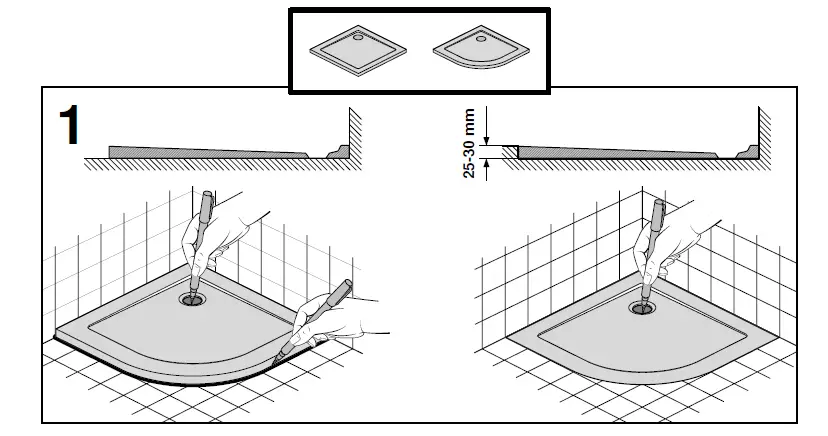 1

25-30 mm