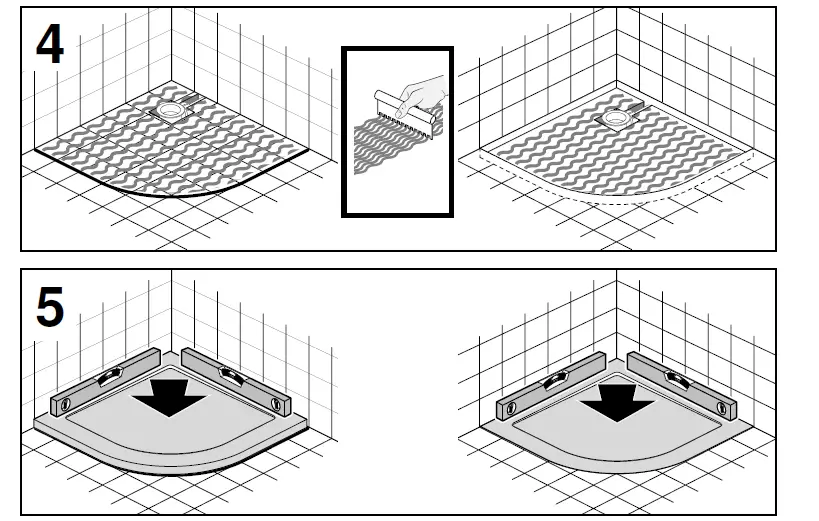 4

5