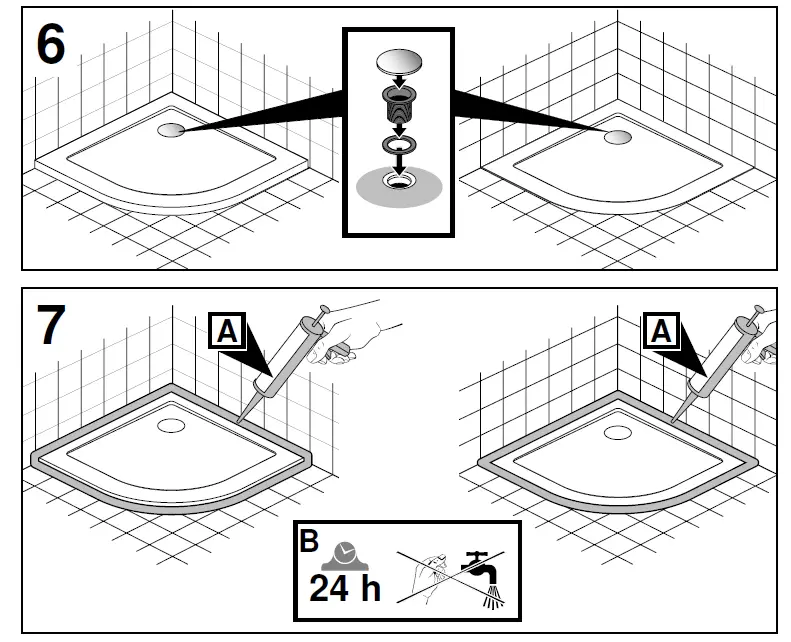 6

7

A

A

B

24 h