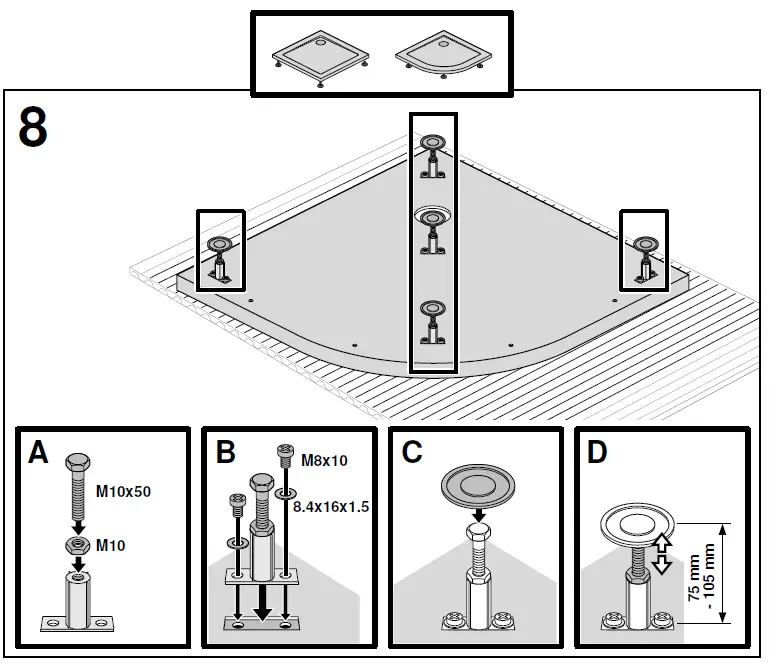 8

A
M10x50
M10

B
M8x10
8.4x16x1.5

C

D
75 mm - 105 mm