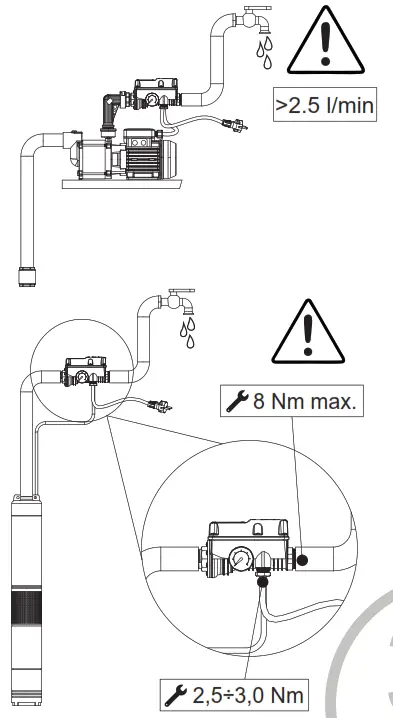 >2.5 l/min

8 Nm max.

2,5÷3,0 Nm