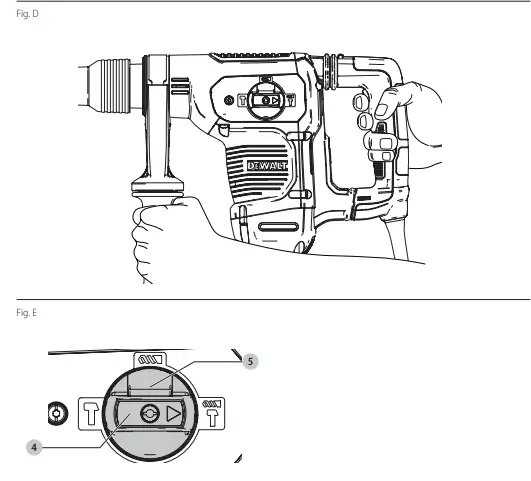 Fig. D

DEWALT

Fig. E

5

4