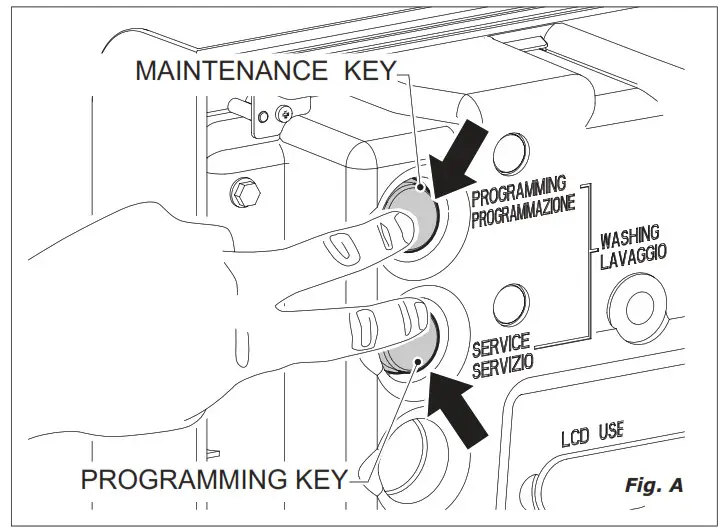 MAINTENANCE KEY

PROGRAMMING
PROGRAMMAZIONE

WASHING
LAVAGGIO

SERVICE
SERVIZIO

LCD USE

PROGRAMMING KEY

Fig. A