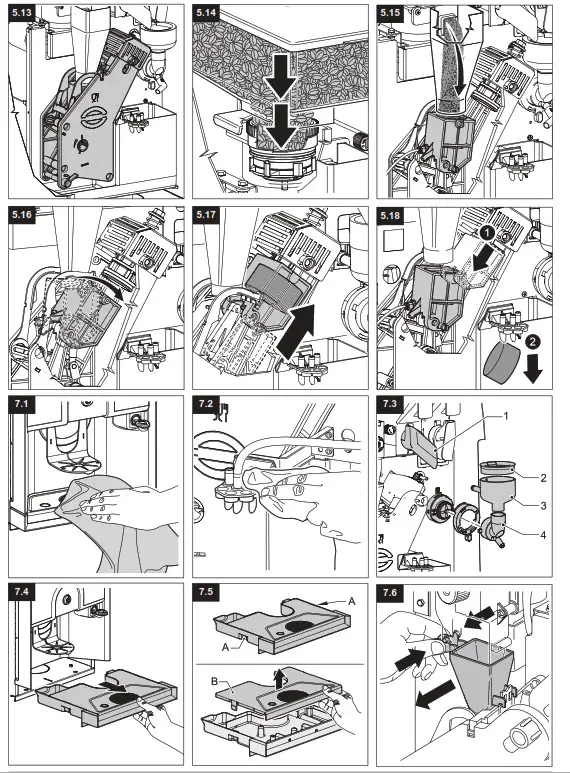 5.13

5.14

5.15

5.16

5.17

5.18

1

2

7.1

7.2

7.3

1

2

3

4

7.4

7.5

A

A

B

7.6