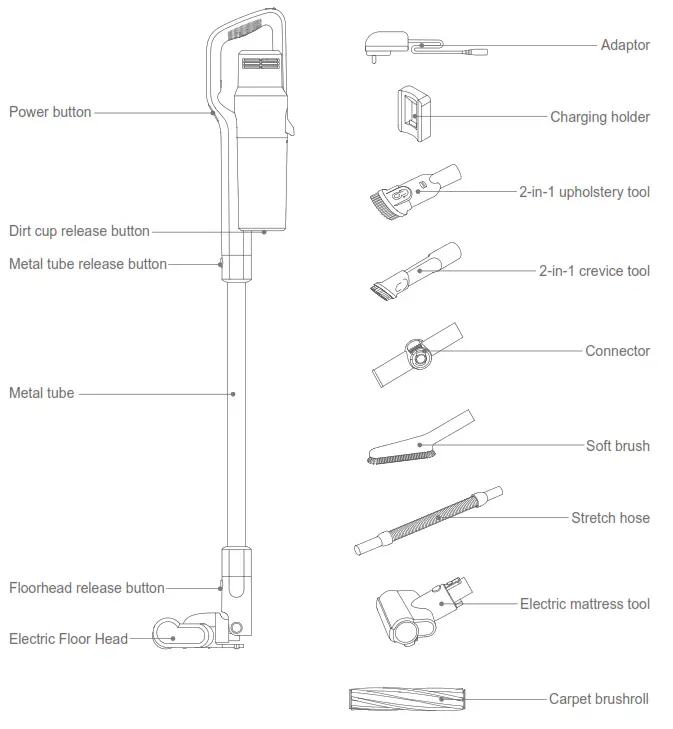 Power button
Dirt cup release button
Metal tube release button
Metal tube
Floorhead release button
Electric Floor Head

Adaptor
Charging holder
2-in-1 upholstery tool
2-in-1 crevice tool
Connector
Soft brush
Stretch hose
Electric mattress tool
Carpet brushroll