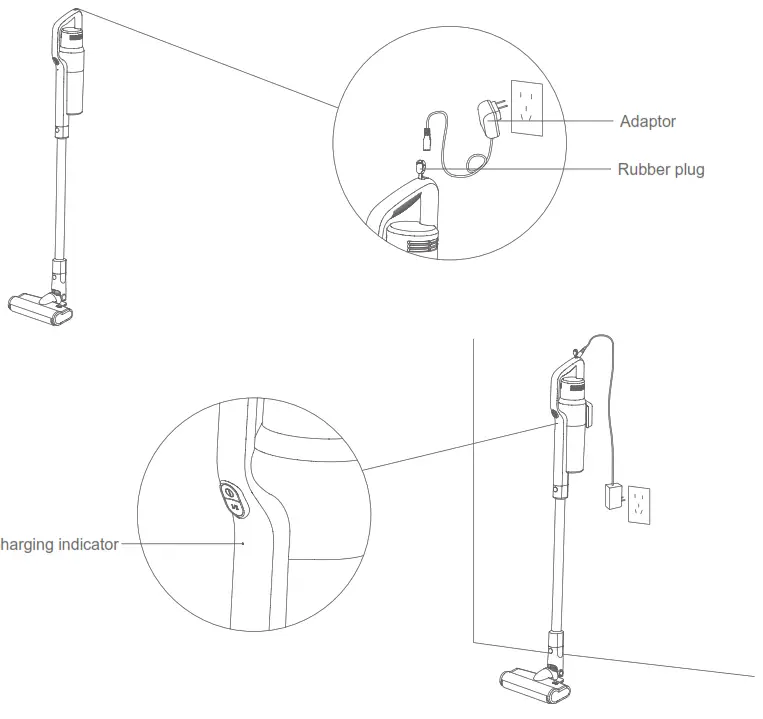 Adaptor

Rubber plug

harging indicator