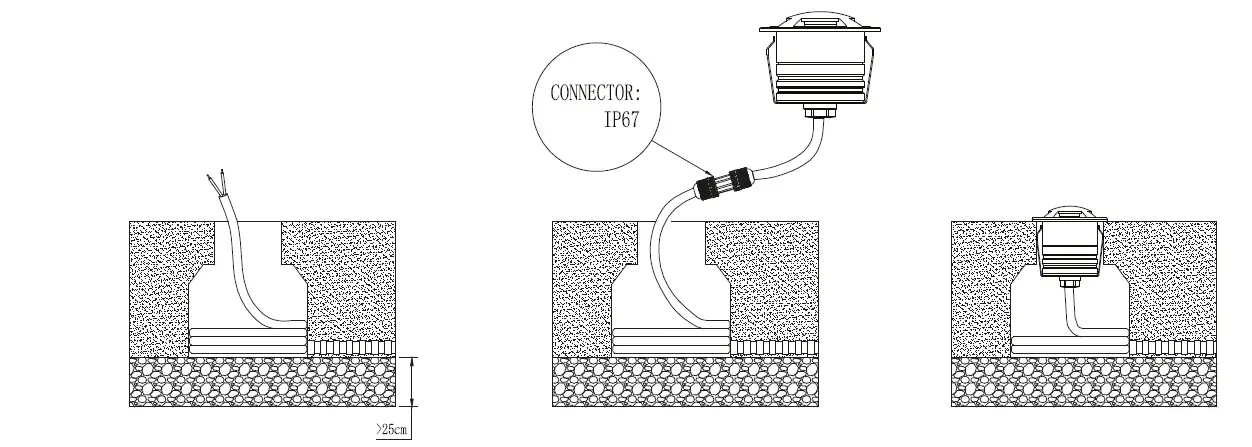 CONNECTOR:
IP67

>25cm