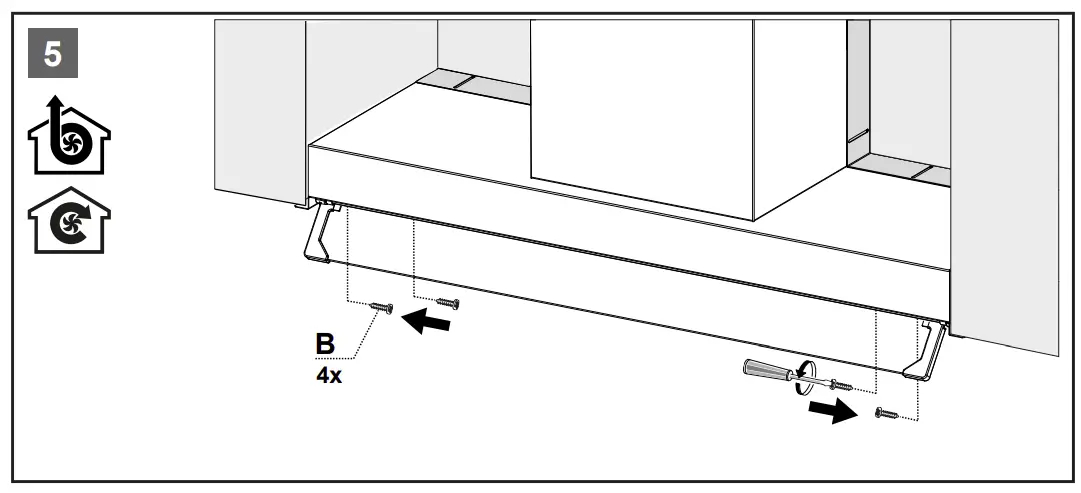 5

B
4x