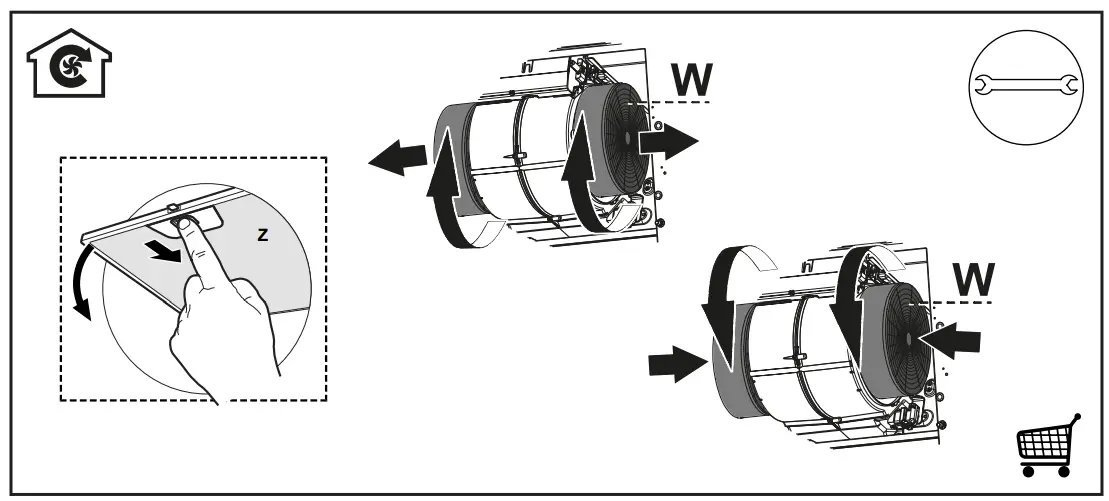 Z

W

W