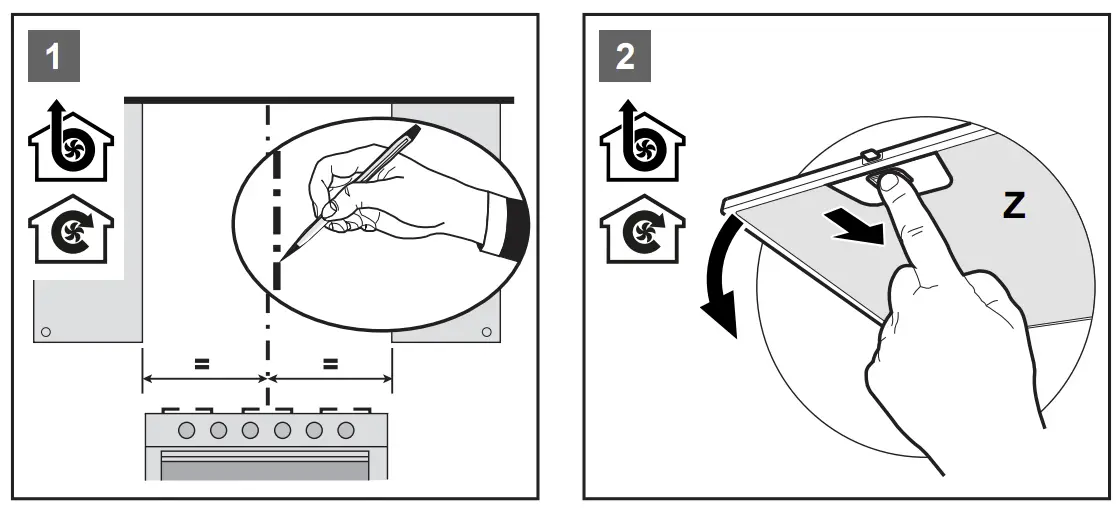 1

=

=

2

Z