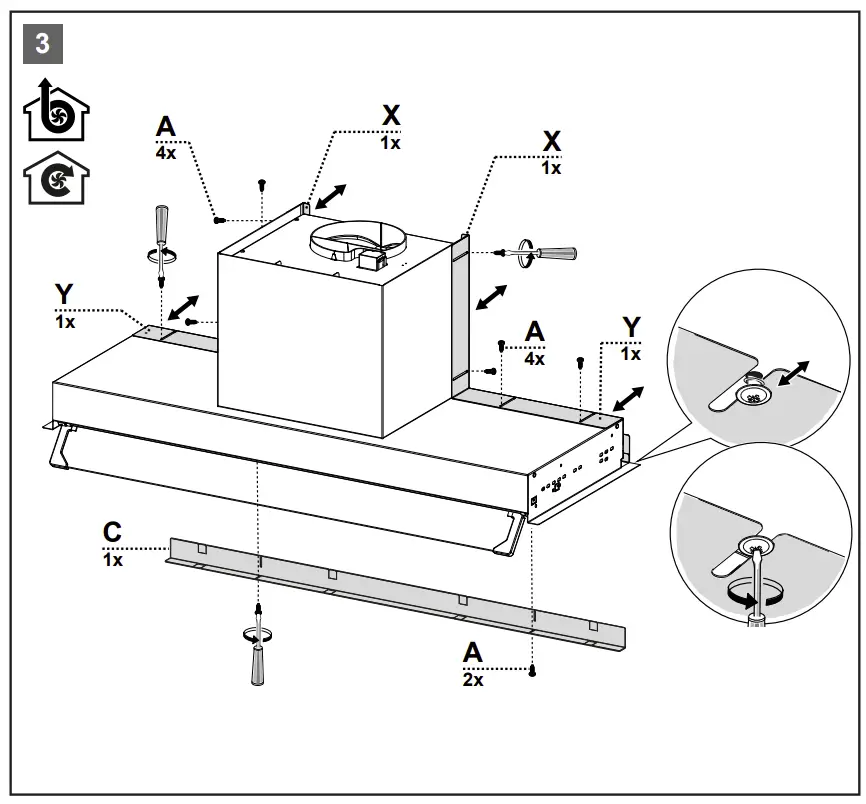 3

A
4x

X
1x

X
1x

Y
1x

A
4x

Y
1x

C
1x

A
2x