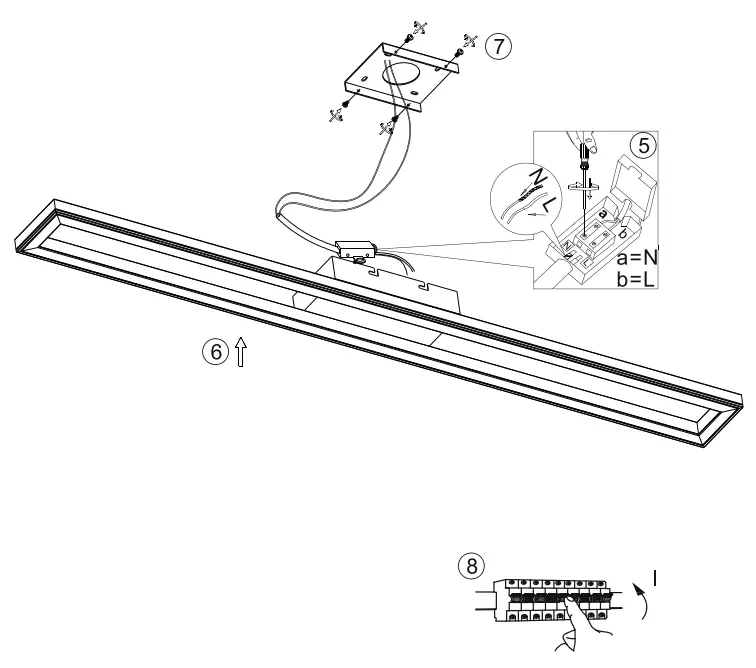 7

5

N

L

a

b

N

L

a=N

b=L

6

8

I