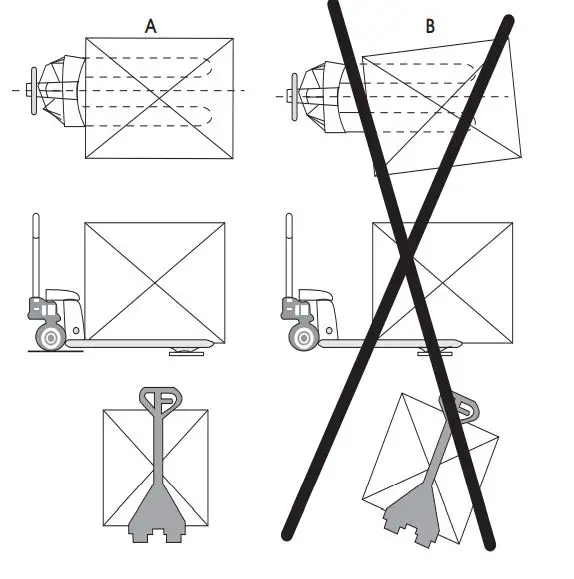 A

B