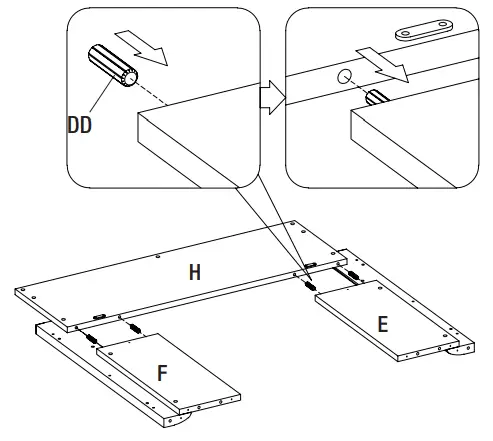 DD

H

E

F