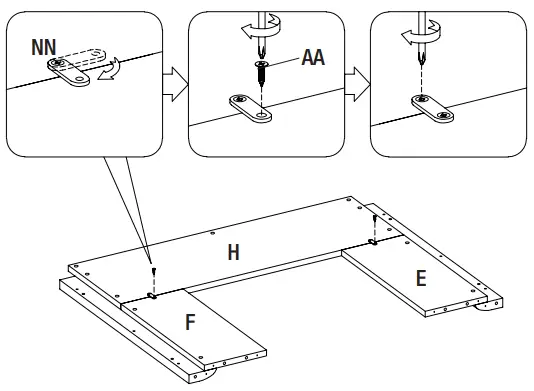 NN

AA

H

E

F