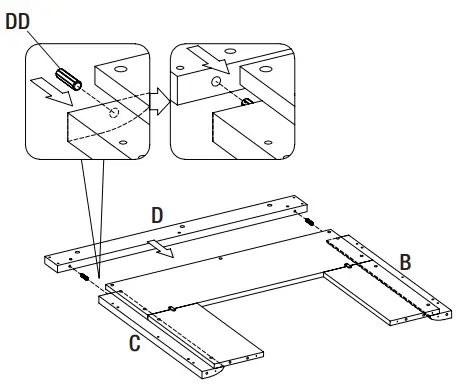 DD

D

B

C