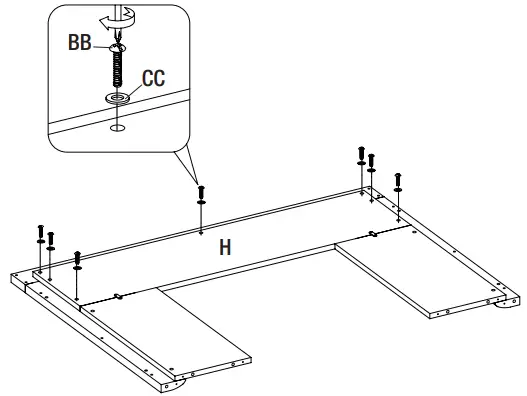 BB
CC
H