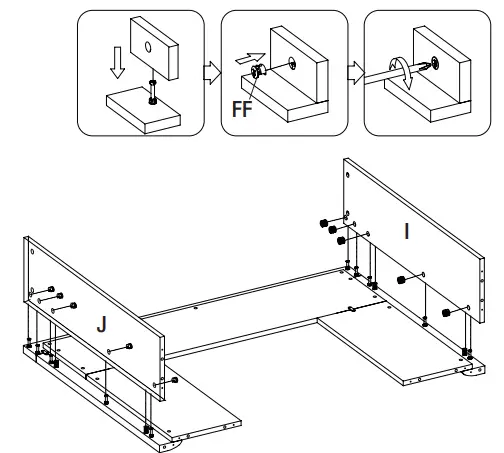 FF

I

J