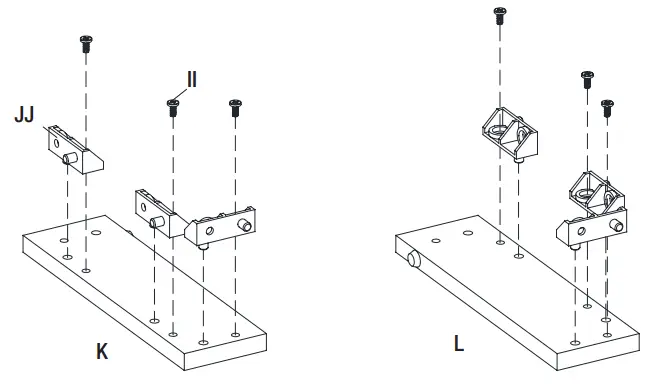 II

JJ

K

L