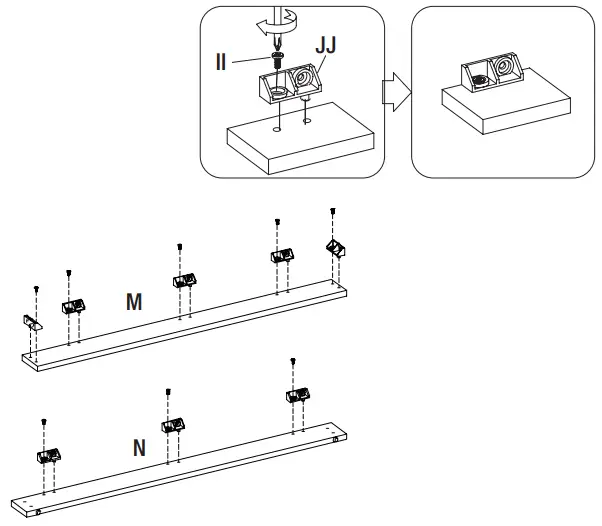 II
JJ
M
N