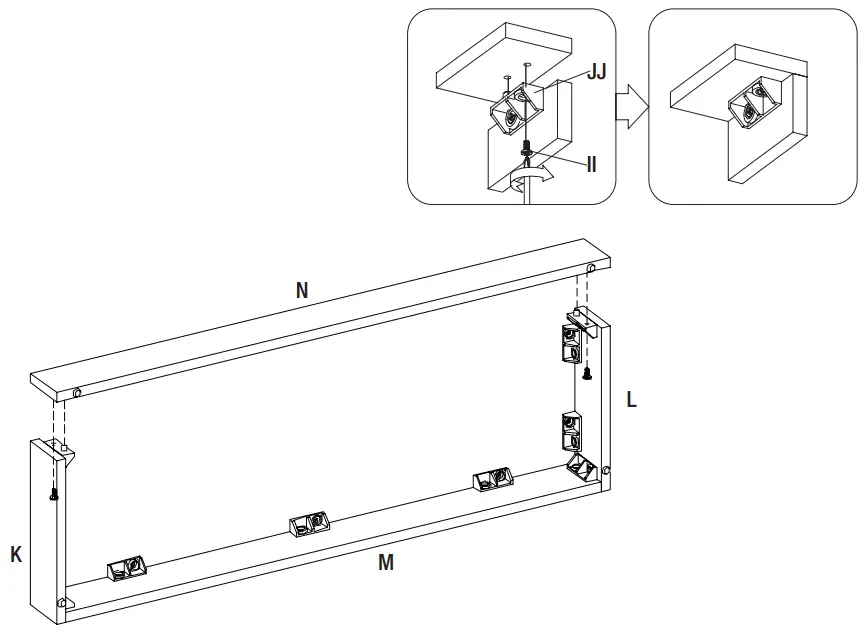 JJ
II
N
L
K
M