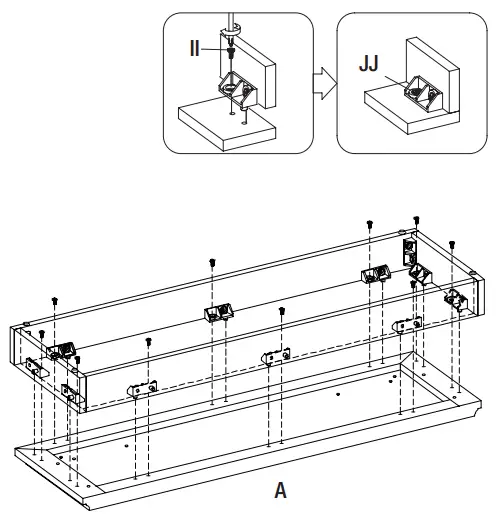 II

JJ

A